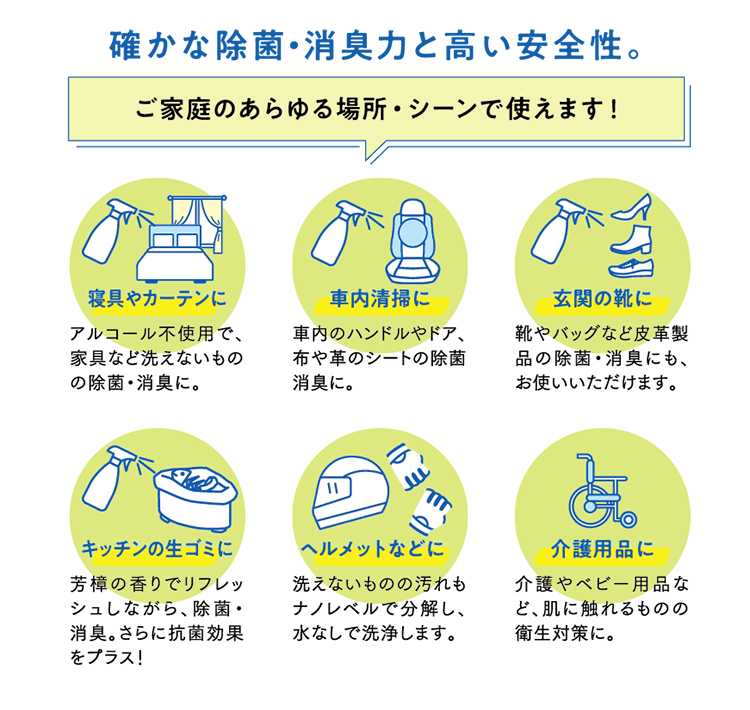 確かな除菌・消臭力と高い安全性。

ご家庭のあらゆる場所・シーンで使えます！

寝具やカーテンに

アルコール不使用で、家具など洗えないものの除菌・消臭に。

車内清掃に

車内のハンドルやドア、布や革のシートの除菌消臭に。

玄関の靴に

靴やバッグなど皮革製品の除菌・消臭にも、お使いいただけます。

キッチンの生ゴミに

芳樟の香りでリフレッシュしながら、除菌・消臭。さらに抗菌効果をプラス！

ヘルメットなどに

洗えないものの汚れもナノレベルで分解し、水なしで洗浄します。

介護用品に

介護やベビー用品など、肌に触れるものの衛生対策に。